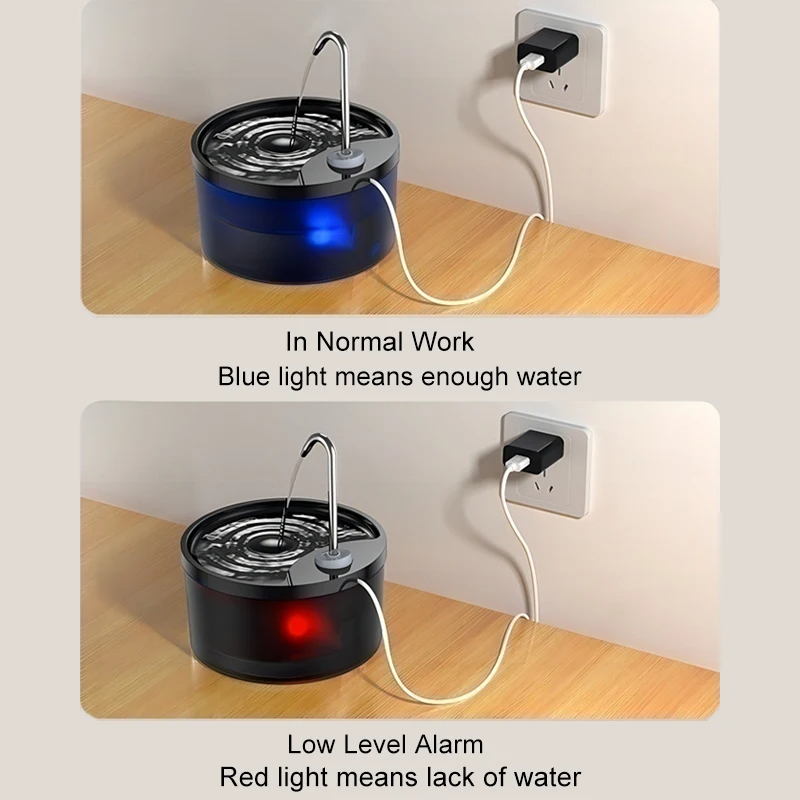 In Normal Work
Blue light means enough water

Low Level Alarm
Red light means lack of water